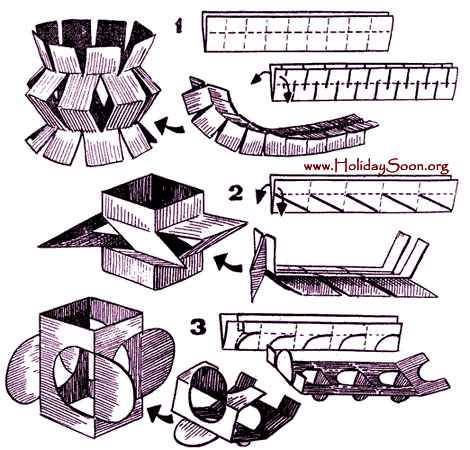 1

www.HolidaySoon.org

2

3